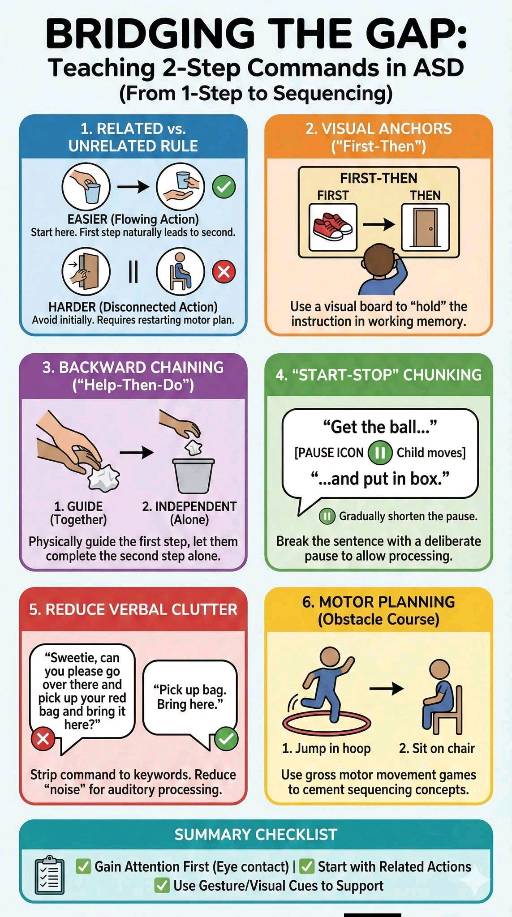 BRIDGING THE GAP:
Teaching 2-Step Commands in ASD
(From 1-Step to Sequencing)

1. RELATED vs. UNRELATED RULE

EASIER (Flowing Action)
Start here. First step naturally leads to second.

HARDER (Disconnected Action)
Avoid initially. Requires restarting motor plan.

2. VISUAL ANCHORS ("First-Then")

FIRST-THEN
FIRST
THEN

Use a visual board to "hold" the instruction in working memory.

3. BACKWARD CHAINING ("Help-Then-Do")

1. GUIDE (Together)
2. INDEPENDENT (Alone)

Physically guide the first step, let them complete the second step alone.

4. "START-STOP" CHUNKING

"Get the ball..."
[PAUSE ICON Child moves]
"...and put in box."

Gradually shorten the pause.

Break the sentence with a deliberate pause to allow processing.

5. REDUCE VERBAL CLUTTER

"Sweetie, can you please go over there and pick up your red bag and bring it here?"

"Pick up bag. Bring here."

Strip command to keywords. Reduce "noise" for auditory processing.

6. MOTOR PLANNING (Obstacle Course)

1. Jump in hoop
2. Sit on chair

Use gross motor movement games to cement sequencing concepts.

SUMMARY CHECKLIST

Gain Attention First (Eye contact) | Start with Related Actions
Use Gesture/Visual Cues to Support